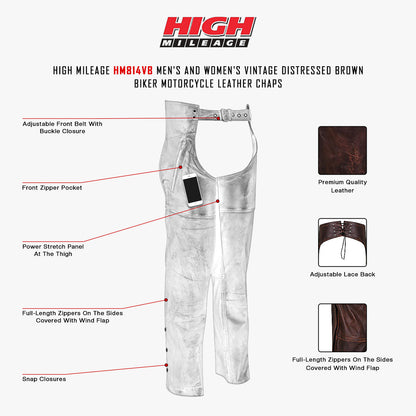 HIGH MILEAGE

HIGH MILEAGE HM814VB MEN'S AND WOMEN'S VINTAGE DISTRESSED BROWN BIKER MOTORCYCLE LEATHER CHAPS

Adjustable Front Belt With Buckle Closure

Front Zipper Pocket

Power Stretch Panel At The Thigh

Full-Length Zippers On The Sides Covered With Wind Flap

Snap Closures

Premium Quality Leather

Adjustable Lace Back

Full-Length Zippers On The Sides Covered With Wind Flap